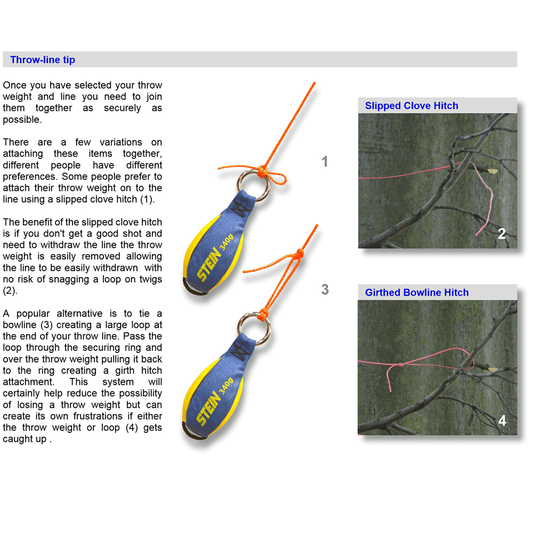 Throw-line tip

Once you have selected your throw weight and line you need to join them together as securely as possible.

There are a few variations on attaching these items together, different people have different preferences. Some people prefer to attach their throw weight on to the line using a slipped clove hitch (1).

The benefit of the slipped clove hitch is if you don't get a good shot and need to withdraw the line the throw weight is easily removed allowing the line to be easily withdrawn with no risk of snagging a loop on twigs (2).

A popular alternative is to tie a bowline (3) creating a large loop at the end of your throw line. Pass the loop through the securing ring and over the throw weight pulling it back to the ring creating a girth hitch attachment. This system will certainly help reduce the possibility of losing a throw weight but can create its own frustrations if either the throw weight or loop (4) gets caught up .

1

STEIN 340g

3

STEIN 340g

Slipped Clove Hitch

2

Girthed Bowline Hitch

4